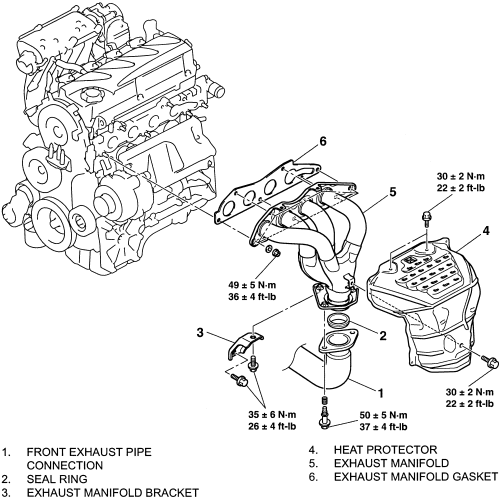 6

5

30 ± 2 N·m
22 ± 2 ft-lb

4

49 ± 5 N·m
36 ± 4 ft-lb

3

2

1

30 ± 2 N·m
22 ± 2 ft-lb

35 ± 6 N·m
26 ± 4 ft-lb

50 ± 5 N·m
37 ± 4 ft-lb

1. FRONT EXHAUST PIPE CONNECTION
2. SEAL RING
3. EXHAUST MANIFOLD BRACKET

4. HEAT PROTECTOR
5. EXHAUST MANIFOLD
6. EXHAUST MANIFOLD GASKET