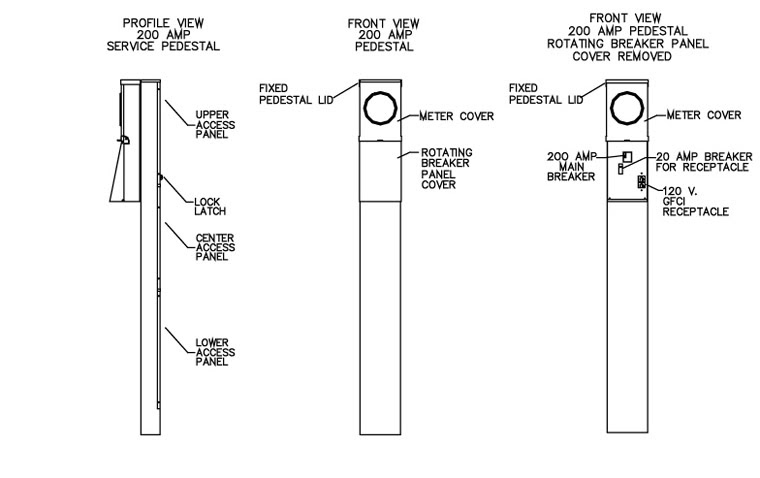 PROFILE VIEW
200 AMP
SERVICE PEDESTAL

UPPER ACCESS PANEL

LOCK LATCH

CENTER ACCESS PANEL

LOWER ACCESS PANEL

FRONT VIEW
200 AMP
PEDESTAL

FIXED PEDESTAL LID

METER COVER

ROTATING BREAKER PANEL COVER

FRONT VIEW
200 AMP PEDESTAL
ROTATING BREAKER PANEL
COVER REMOVED

FIXED PEDESTAL LID

METER COVER

200 AMP MAIN BREAKER

20 AMP BREAKER FOR RECEPTACLE

120 V. GFCI RECEPTACLE