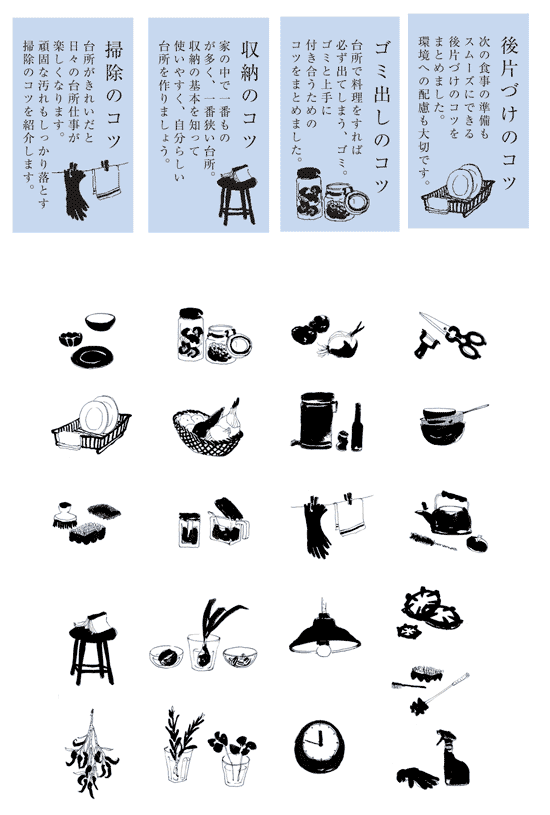 後片づけのコツ

次の食事の準備もスムーズにできる後片づけのコツをまとめました。環境への配慮も大切です。

ゴミ出しのコツ

台所で料理をすれば必ず出てしまう、ゴミ。ゴミと上手に付き合うためのコツをまとめました。

収納のコツ

家の中で一番ものが多く、一番狭い台所。収納の基本を知って使いやすく、自分らしい台所を作りましょう。

掃除のコツ

台所がきれいだと日々の台所仕事が楽しくなります。頑固な汚れもしっかり落とす掃除のコツを紹介します。