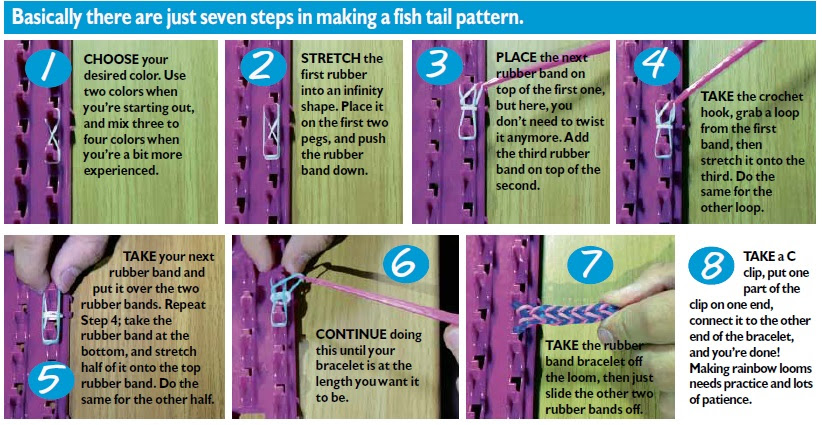 Basically there are just seven steps in making a fish tail pattern.

1

CHOOSE your desired color. Use two colors when you're starting out, and mix three to four colors when you're a bit more experienced.

2

STRETCH the first rubber into an infinity shape. Place it on the first two pegs, and push the rubber band down.

3

PLACE the next rubber band on top of the first one, but here, you don't need to twist it anymore. Add the third rubber band on top of the second.

4

TAKE the crochet hook, grab a loop from the first band, then stretch it onto the third. Do the same for the other loop.

5

TAKE your next rubber band and put it over the two rubber bands. Repeat Step 4; take the rubber band at the bottom, and stretch half of it onto the top rubber band. Do the same for the other half.

6

CONTINUE doing this until your bracelet is at the length you want it to be.

7

TAKE the rubber band bracelet off the loom, then just slide the other two rubber bands off.

8

TAKE a C clip, put one part of the clip on one end, connect it to the other end of the bracelet, and you're done! Making rainbow looms needs practice and lots of patience.