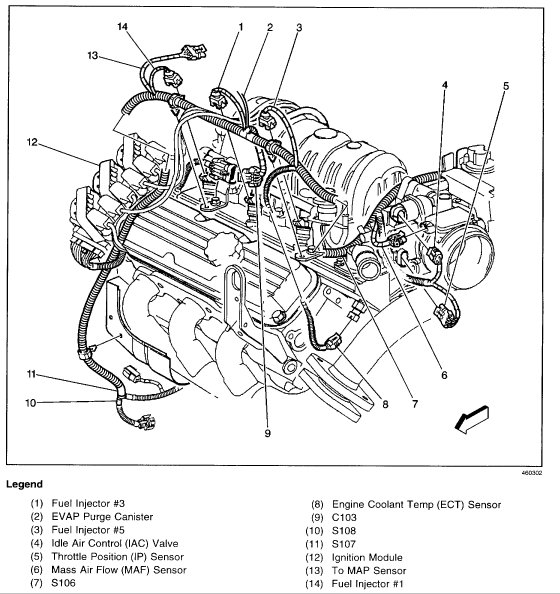 14
1
2
3
13
4
5
12
11
10
9
8
7
6
460302

Legend

(1) Fuel Injector #3
(2) EVAP Purge Canister
(3) Fuel Injector #5
(4) Idle Air Control (IAC) Valve
(5) Throttle Position (IP) Sensor
(6) Mass Air Flow (MAF) Sensor
(7) S106

(8) Engine Coolant Temp (ECT) Sensor
(9) C103
(10) S108
(11) S107
(12) Ignition Module
(13) To MAP Sensor
(14) Fuel Injector #1