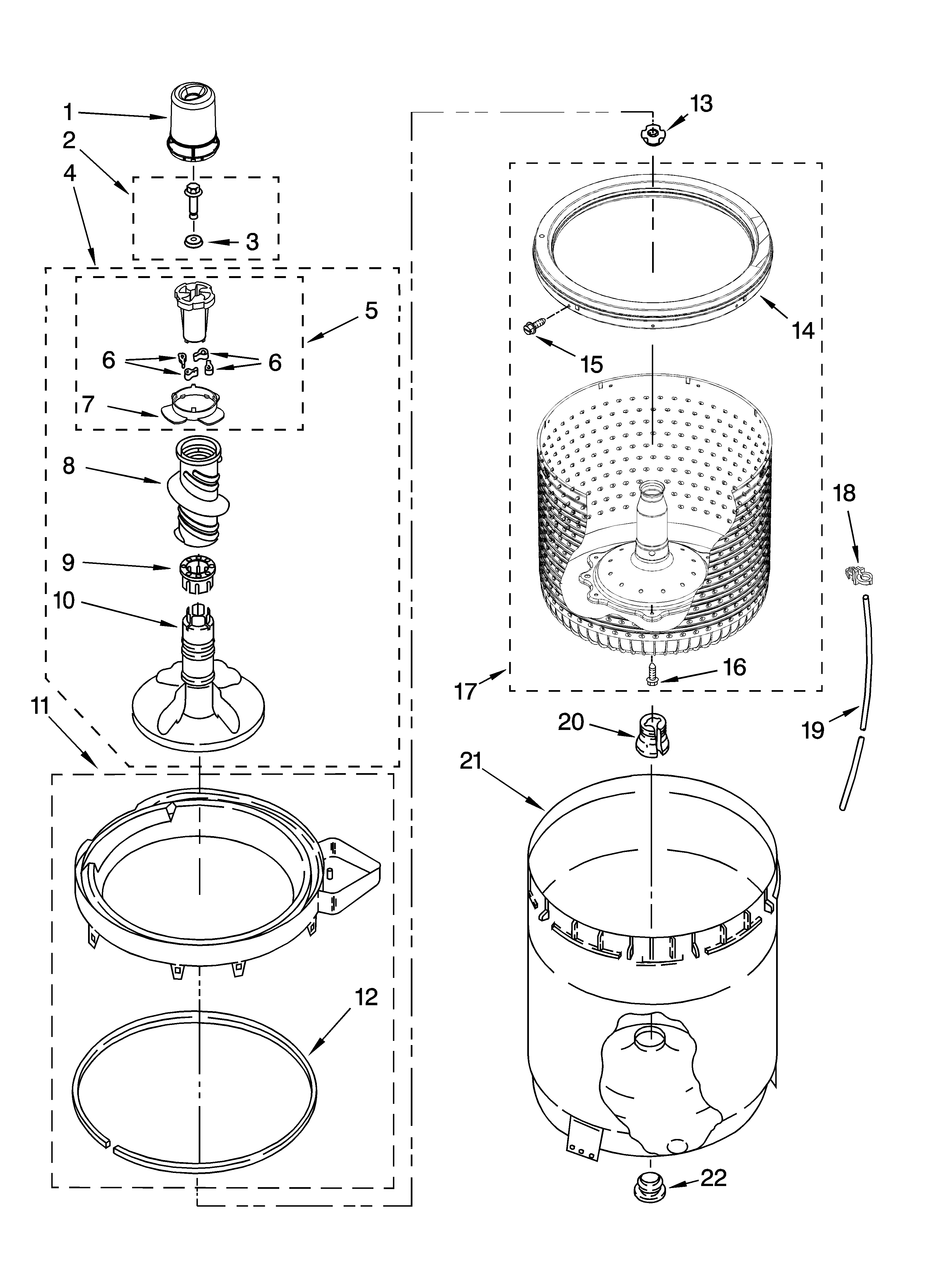 1
2
4
3
5
6
6
7
8
9
10
11
12
13
14
15
16
17
18
19
20
21
22