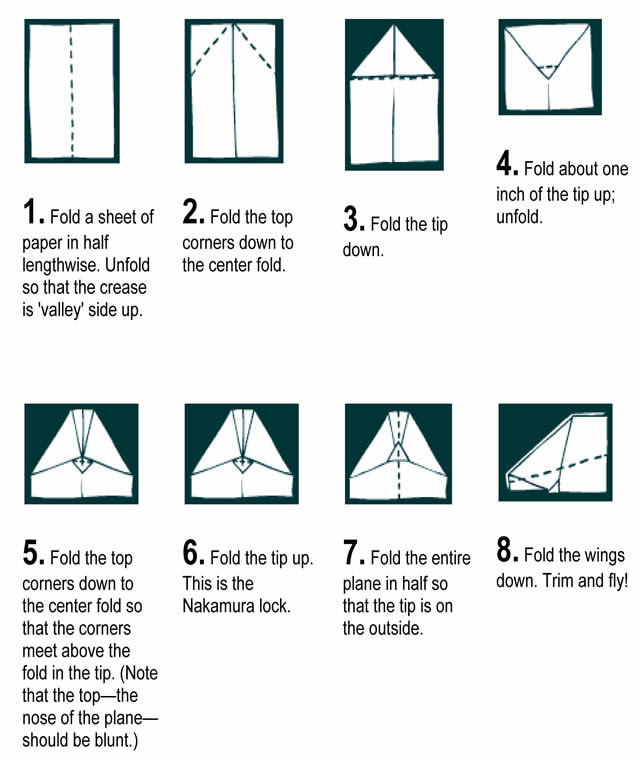 1. Fold a sheet of paper in half lengthwise. Unfold so that the crease is 'valley' side up.

2. Fold the top corners down to the center fold.

3. Fold the tip down.

4. Fold about one inch of the tip up; unfold.

5. Fold the top corners down to the center fold so that the corners meet above the fold in the tip. (Note that the top—the nose of the plane—should be blunt.)

6. Fold the tip up. This is the Nakamura lock.

7. Fold the entire plane in half so that the tip is on the outside.

8. Fold the wings down. Trim and fly!