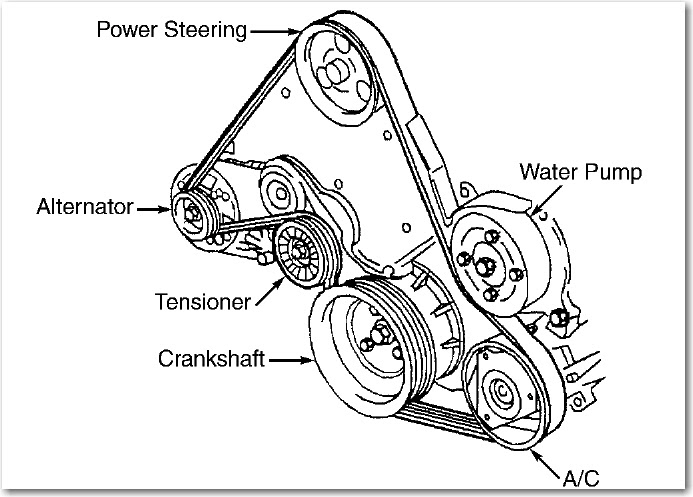 Power Steering
Water Pump
Alternator
Tensioner
Crankshaft
A/C