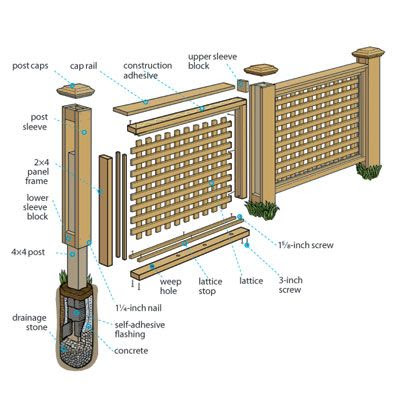 post caps

cap rail

construction adhesive

upper sleeve block

post sleeve

2×4 panel frame

lower sleeve block

4×4 post

drainage stone

1¼-inch nail

self-adhesive flashing

concrete

weep hole

lattice stop

lattice

1⅝-inch screw

3-inch screw