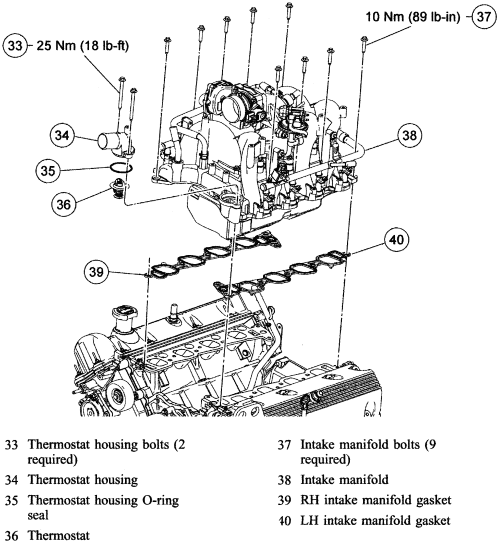 10 Nm (89 lb-in) 37

33 25 Nm (18 lb-ft)

34

35

36

38

40

39

33 Thermostat housing bolts (2 required)

34 Thermostat housing

35 Thermostat housing O-ring seal

36 Thermostat

37 Intake manifold bolts (9 required)

38 Intake manifold

39 RH intake manifold gasket

40 LH intake manifold gasket