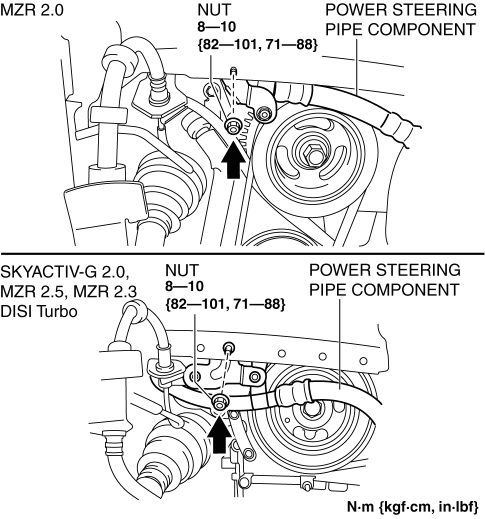 MZR 2.0

NUT
8—10
{82—101, 71—88}

POWER STEERING
PIPE COMPONENT

SKYACTIV-G 2.0,
MZR 2.5, MZR 2.3
DISI Turbo

NUT
8—10
{82—101, 71—88}

POWER STEERING
PIPE COMPONENT

N·m {kgf·cm, in·lbf}