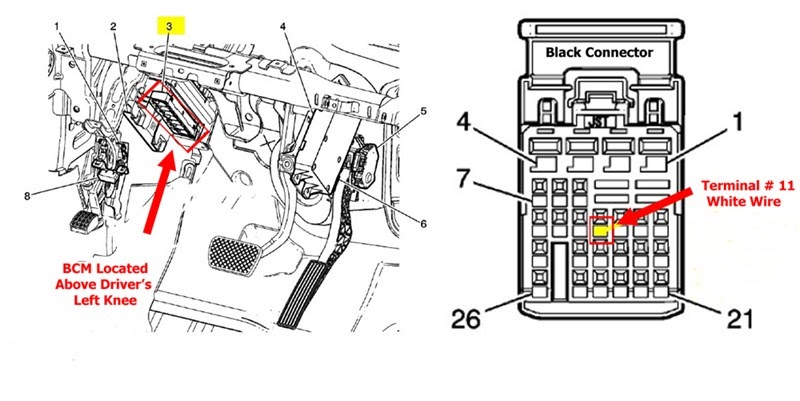 1
2
3
4
5
6
8

BCM Located Above Driver's Left Knee

Black Connector

JST

4
1
7
Terminal # 11 White Wire
26
21