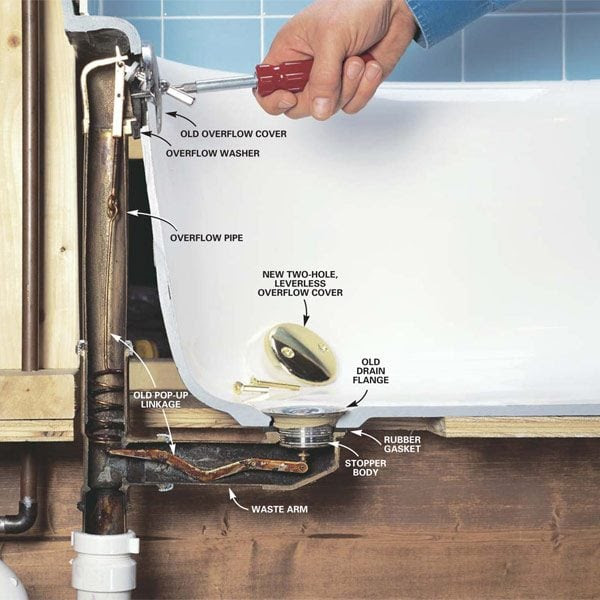 OLD OVERFLOW COVER
OVERFLOW WASHER
OVERFLOW PIPE
NEW TWO-HOLE, LEVERLESS OVERFLOW COVER
OLD DRAIN FLANGE
OLD POP-UP LINKAGE
RUBBER GASKET
STOPPER BODY
WASTE ARM