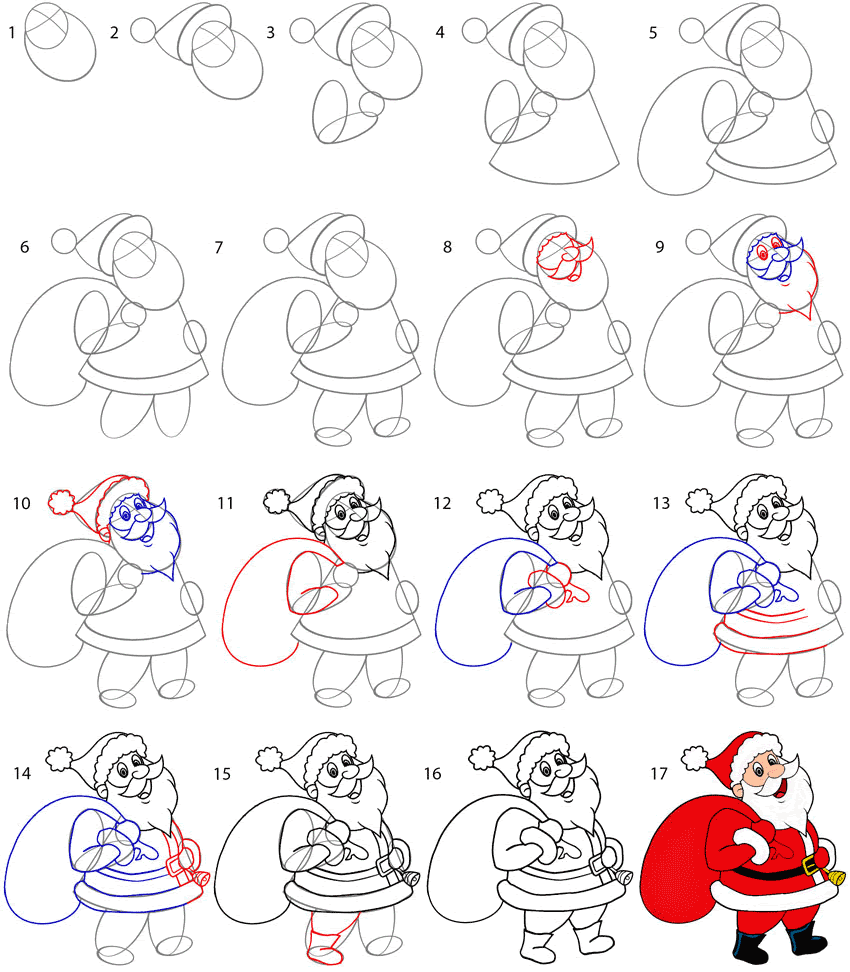 1 2 3 4 5
6 7 8 9
10 11 12 13
14 15 16 17