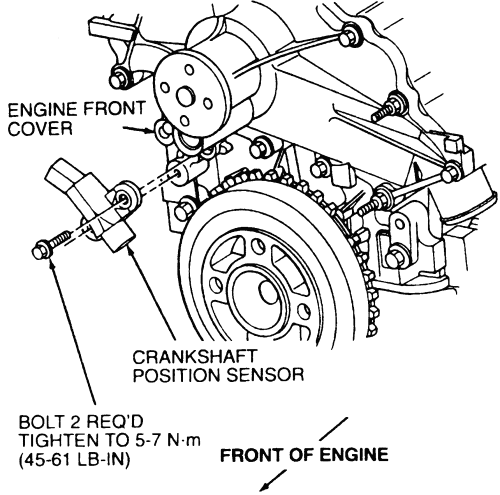 ENGINE FRONT COVER

CRANKSHAFT POSITION SENSOR

BOLT 2 REQ'D TIGHTEN TO 5-7 N·m (45-61 LB-IN)

FRONT OF ENGINE