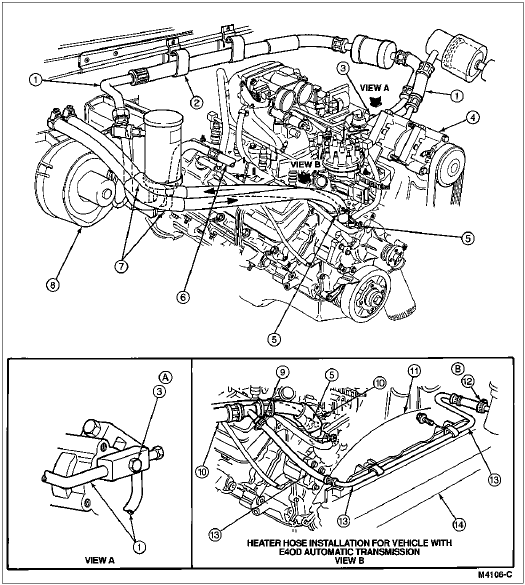 1
2
3
VIEW A
1
4
VIEW B
5
7
8
6
5

A
3
1
VIEW A

9
5
10
11
B
12
10
13
13
13
14
HEATER HOSE INSTALLATION FOR VEHICLE WITH E4OD AUTOMATIC TRANSMISSION
VIEW B

M4106-C