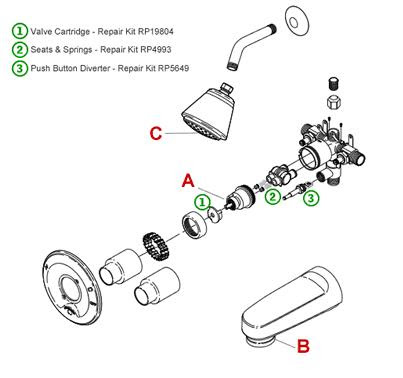 1 Valve Cartridge - Repair Kit RP19804
2 Seats & Springs - Repair Kit RP4993
3 Push Button Diverter - Repair Kit RP5649

C

A

1

2

3

B