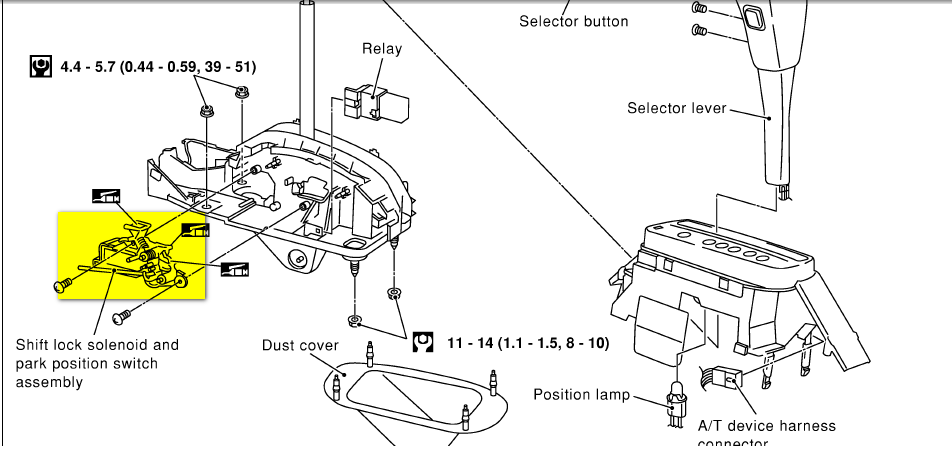 Selector button

Relay

4.4 - 5.7 (0.44 - 0.59, 39 - 51)

Selector lever

Shift lock solenoid and park position switch assembly

Dust cover

11 - 14 (1.1 - 1.5, 8 - 10)

Position lamp

A/T device harness connector