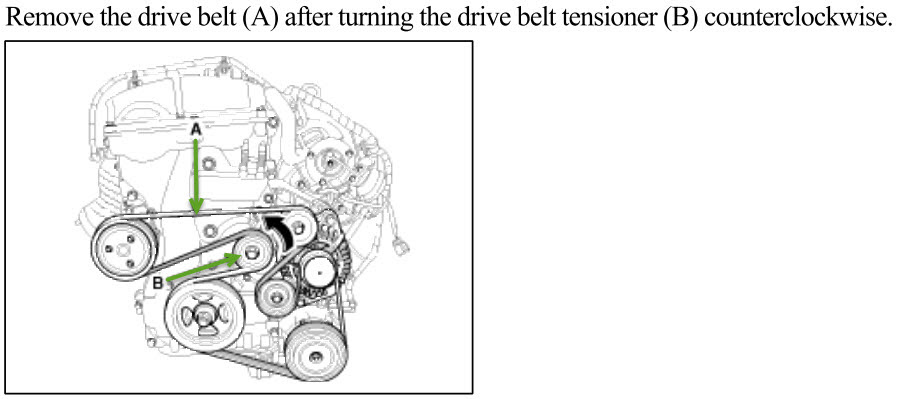 Remove the drive belt (A) after turning the drive belt tensioner (B) counterclockwise.

A

B