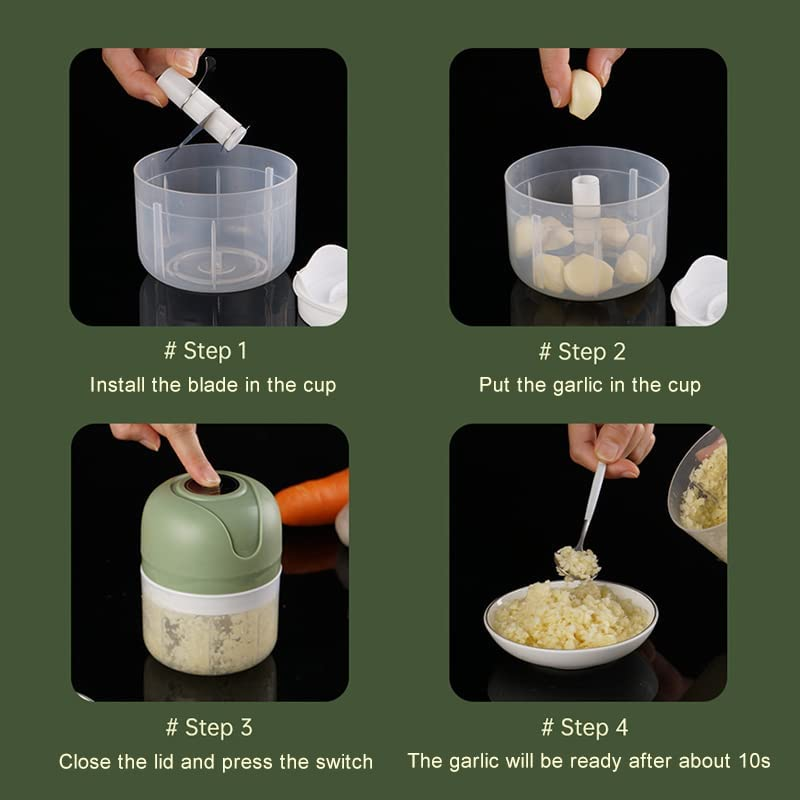 # Step 1
Install the blade in the cup

# Step 2
Put the garlic in the cup

# Step 3
Close the lid and press the switch

# Step 4
The garlic will be ready after about 10s