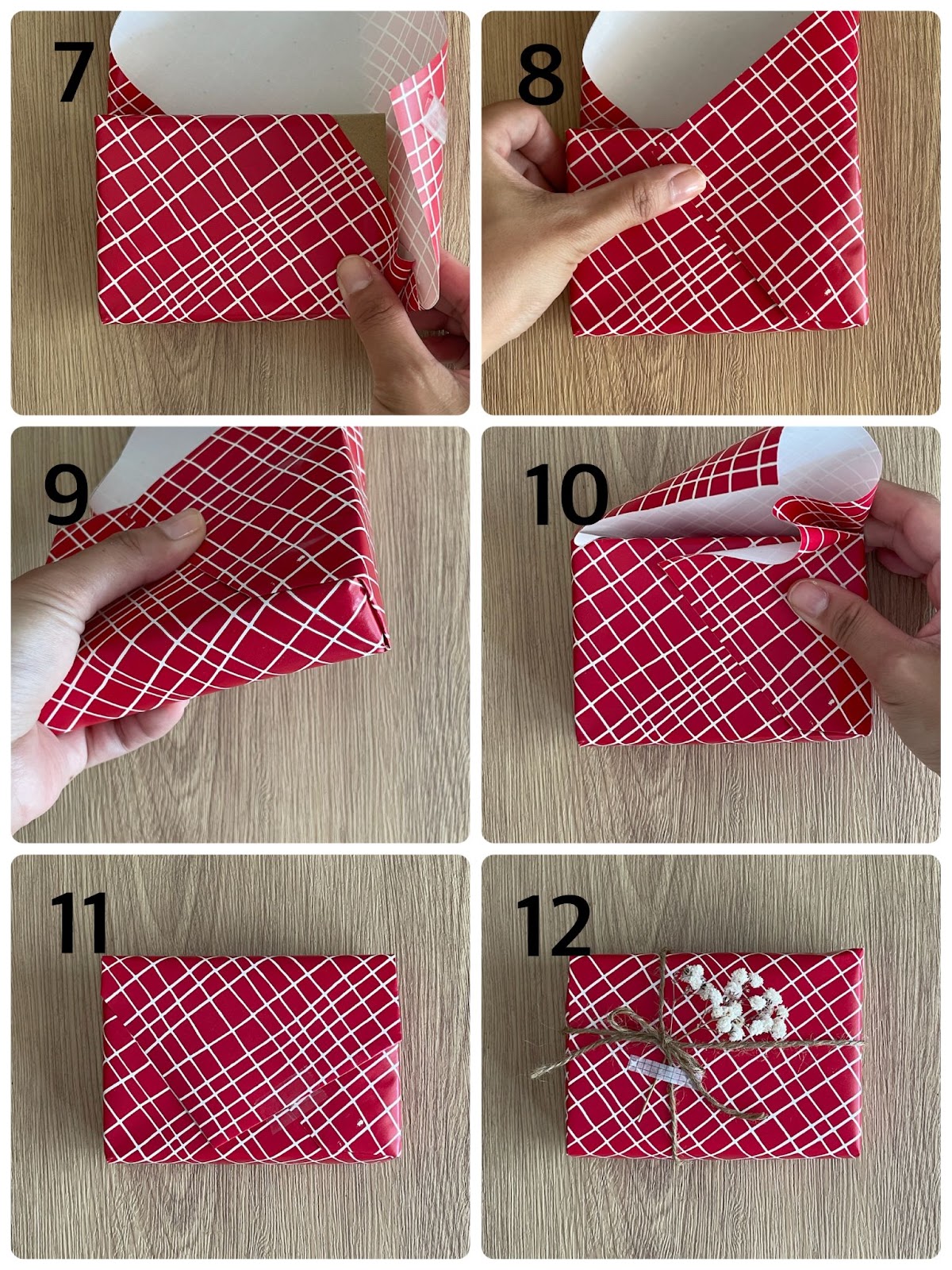 7

8

9

10

11

12