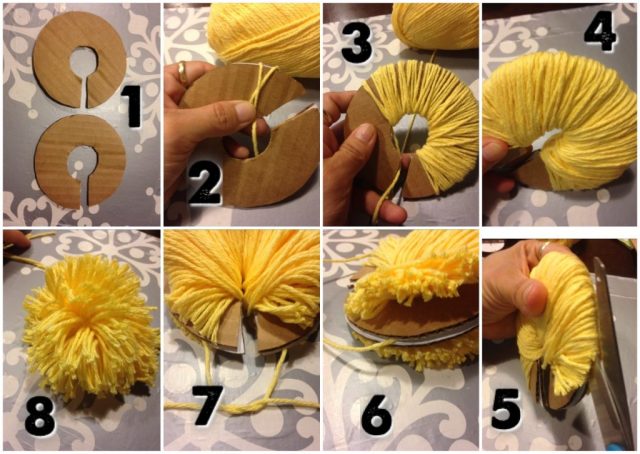 1
2
3
4
8
7
6
5