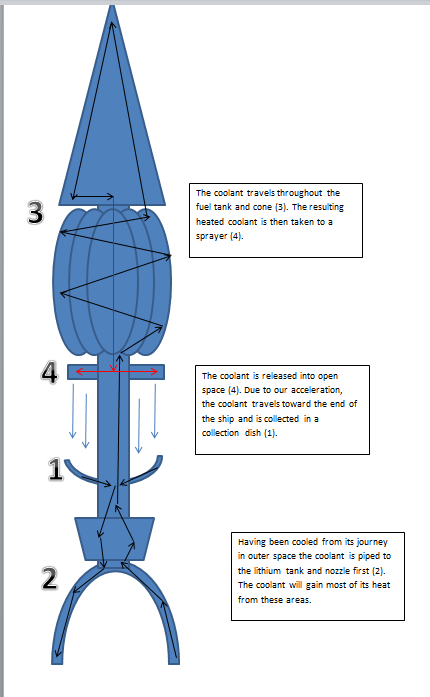 3

The coolant travels throughout the fuel tank and cone (3). The resulting heated coolant is then taken to a sprayer (4).

4

The coolant is released into open space (4). Due to our acceleration, the coolant travels toward the end of the ship and is collected in a collection dish (1).

1

Having been cooled from its journey in outer space the coolant is piped to the lithium tank and nozzle first (2). The coolant will gain most of its heat from these areas.

2