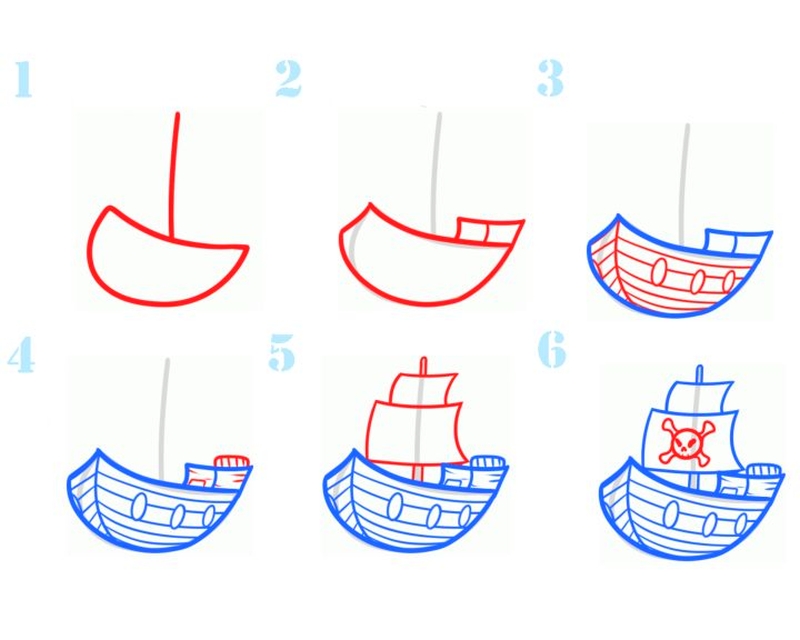 1
2
3
4
5
6