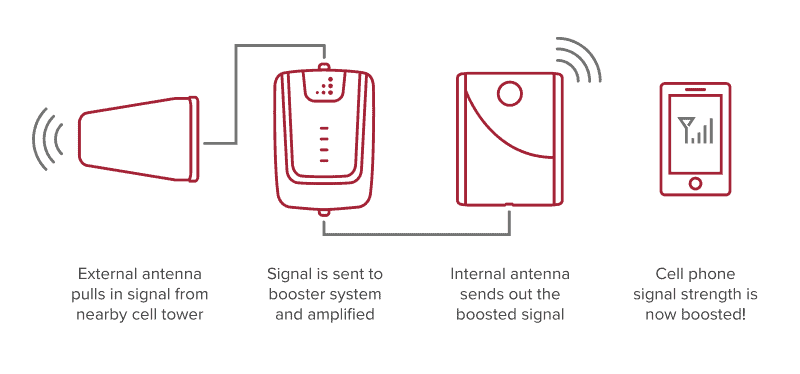 External antenna pulls in signal from nearby cell tower

Signal is sent to booster system and amplified

Internal antenna sends out the boosted signal

Cell phone signal strength is now boosted!