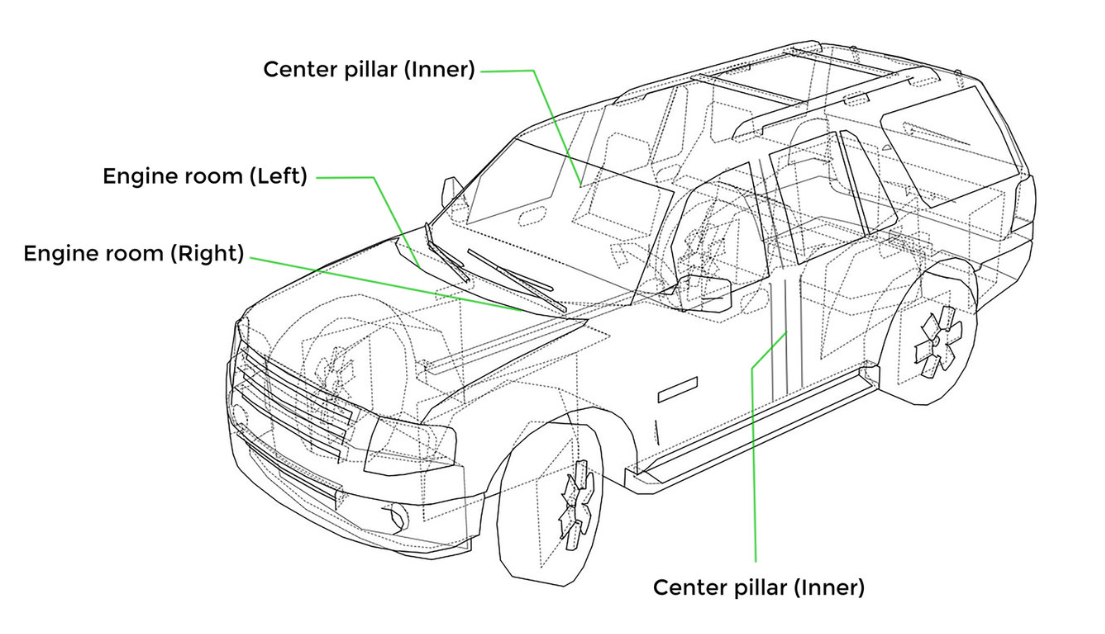 Center pillar (Inner)

Engine room (Left)

Engine room (Right)

Center pillar (Inner)