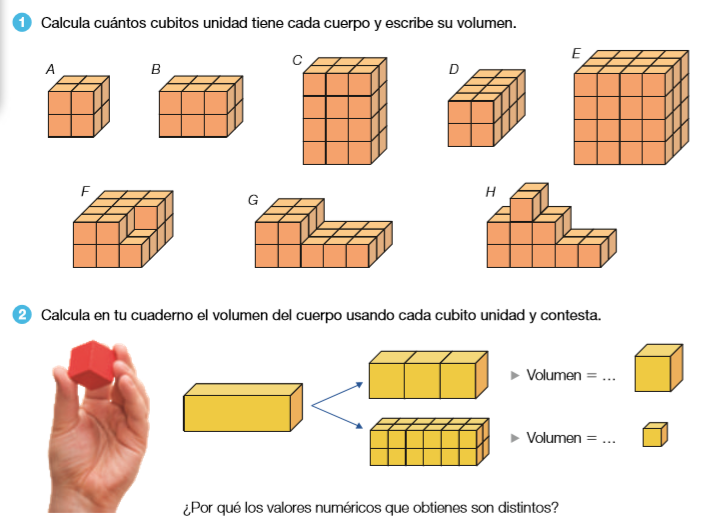 1 Calcula cuántos cubitos unidad tiene cada cuerpo y escribe su volumen.

A B C D E

F G H

2 Calcula en tu cuaderno el volumen del cuerpo usando cada cubito unidad y contesta.

▶ Volumen = ...

▶ Volumen = ...

¿Por qué los valores numéricos que obtienes son distintos?