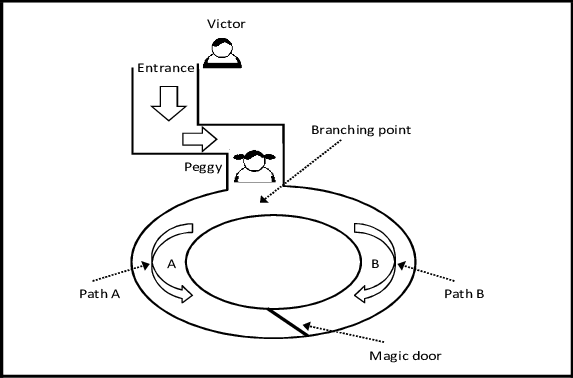 Victor
Entrance
Branching point
Peggy
A
B
Path A
Path B
Magic door