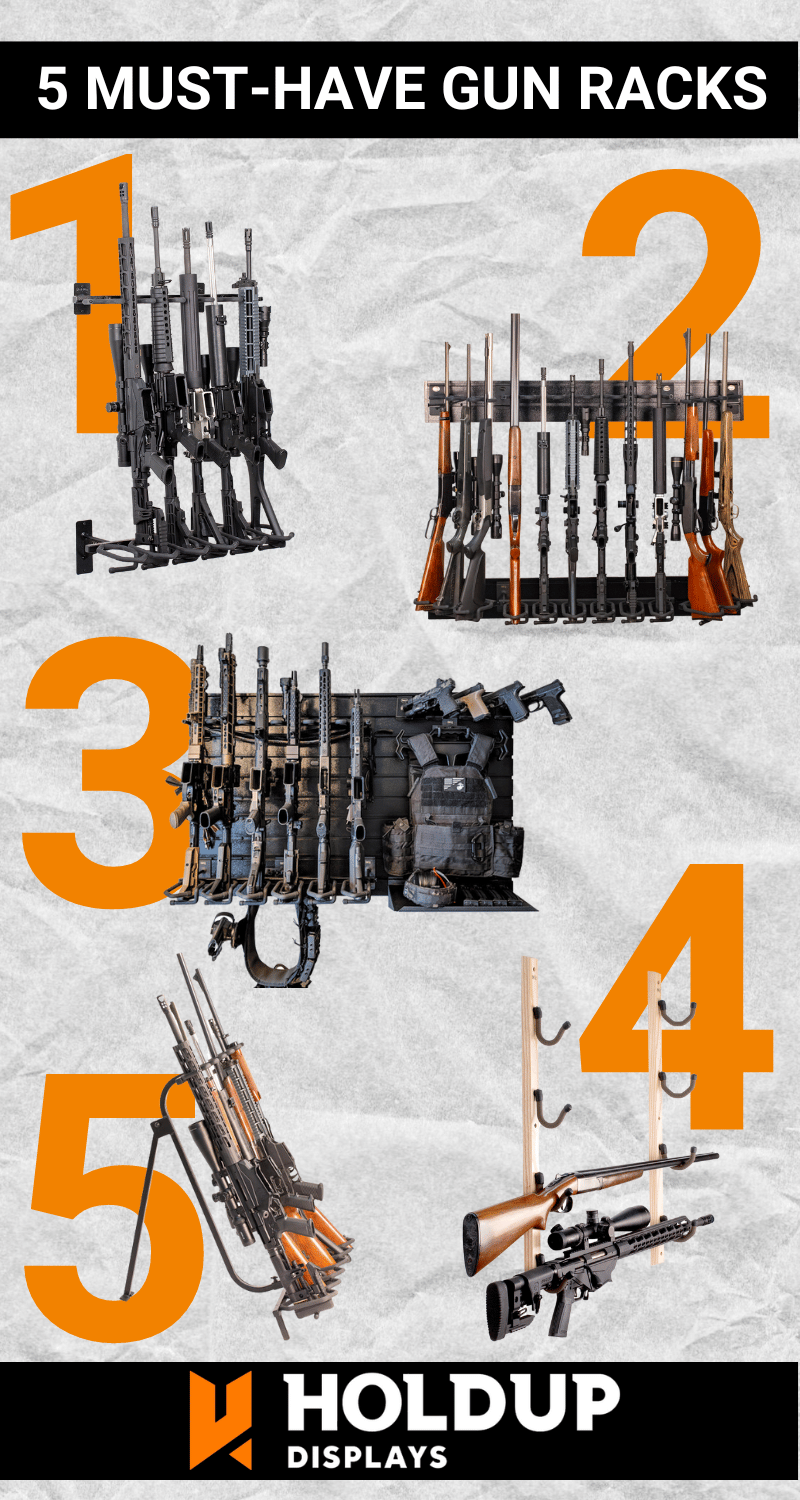 5 MUST-HAVE GUN RACKS

1

2

3

4

5

HOLDUP
DISPLAYS